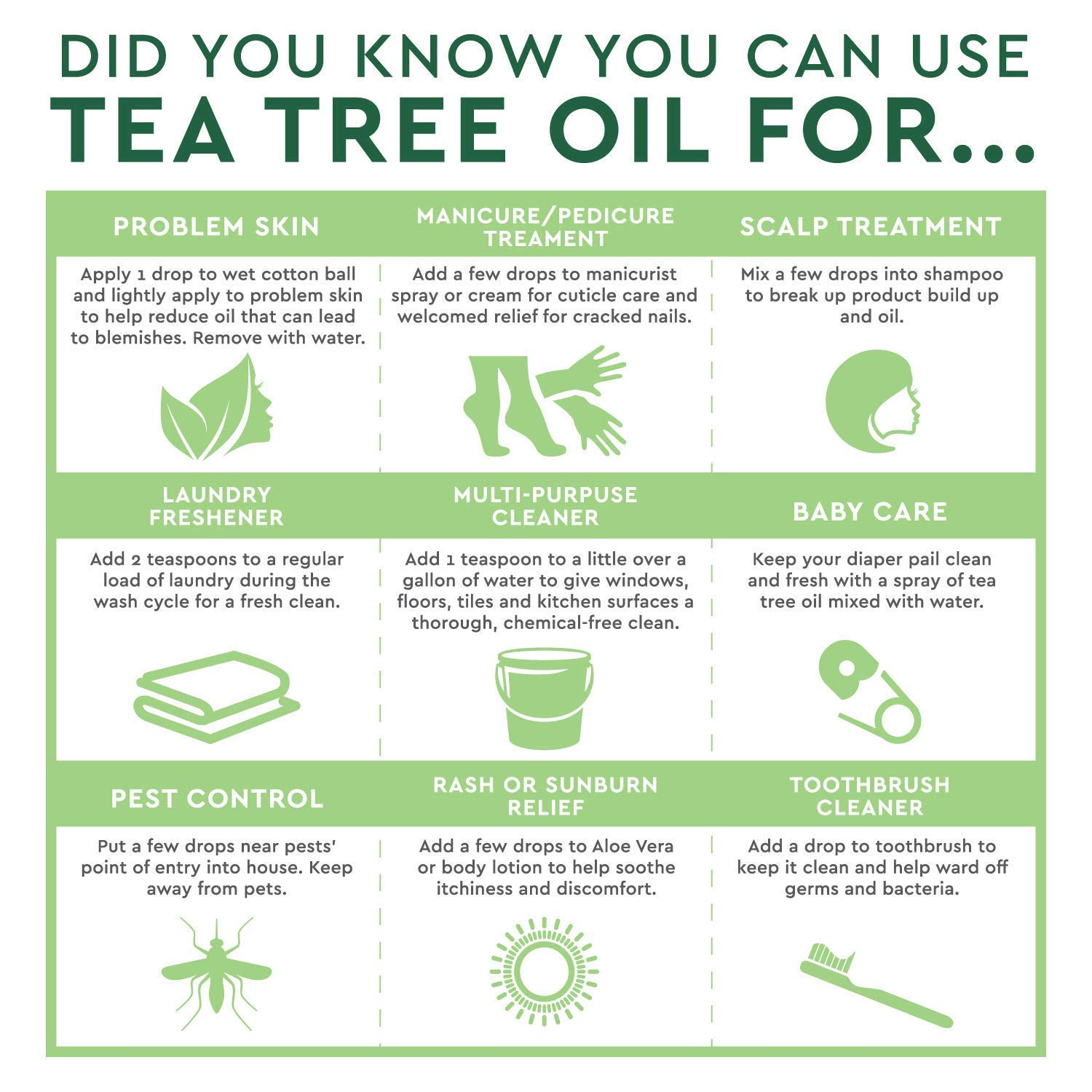 DID YOU KNOW YOU CAN USE
TEA TREE OIL FOR...

PROBLEM SKIN

Apply 1 drop to wet cotton ball and lightly apply to problem skin to help reduce oil that can lead to blemishes. Remove with water.

MANICURE/PEDICURE TREAMENT

Add a few drops to manicurist spray or cream for cuticle care and welcomed relief for cracked nails.

SCALP TREATMENT

Mix a few drops into shampoo to break up product build up and oil.

LAUNDRY FRESHENER

Add 2 teaspoons to a regular load of laundry during the wash cycle for a fresh clean.

MULTI-PURPUSE CLEANER

Add 1 teaspoon to a little over a gallon of water to give windows, floors, tiles and kitchen surfaces a thorough, chemical-free clean.

BABY CARE

Keep your diaper pail clean and fresh with a spray of tea tree oil mixed with water.

PEST CONTROL

Put a few drops near pests' point of entry into house. Keep away from pets.

RASH OR SUNBURN RELIEF

Add a few drops to Aloe Vera or body lotion to help soothe itchiness and discomfort.

TOOTHBRUSH CLEANER

Add a drop to toothbrush to keep it clean and help ward off germs and bacteria.